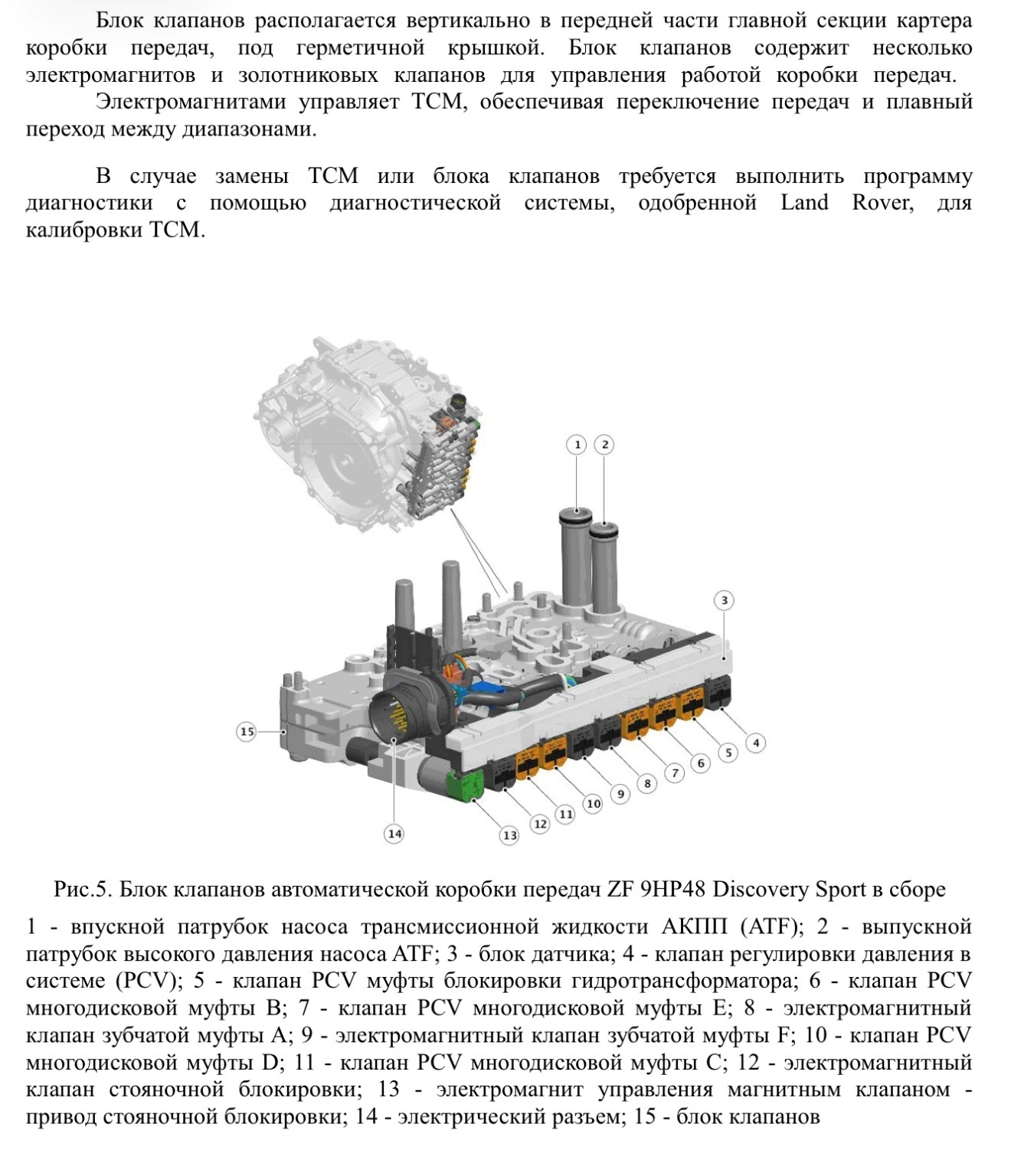 Блок клапанов располагается вертикально в передней части главной секции картера коробки передач, под герметичной крышкой. Блок клапанов содержит несколько электромагнитов и золотниковых клапанов для управления работой коробки передач.

Электромагнитами управляет TCM, обеспечивая переключение передач и плавный переход между диапазонами.

В случае замены TCM или блока клапанов требуется выполнить программу диагностики с помощью диагностической системы, одобренной Land Rover, для калибровки TCM.

1
2
3
4
5
6
7
8
9
10
11
12
13
14
15

Рис.5. Блок клапанов автоматической коробки передач ZF 9HP48 Discovery Sport в сборе

1 - впускной патрубок насоса трансмиссионной жидкости АКПП (ATF); 2 - выпускной патрубок высокого давления насоса ATF; 3 - блок датчика; 4 - клапан регулировки давления в системе (PCV); 5 - клапан PCV муфты блокировки гидротрансформатора; 6 - клапан PCV многодисковой муфты B; 7 - клапан PCV многодисковой муфты E; 8 - электромагнитный клапан зубчатой муфты A; 9 - электромагнитный клапан зубчатой муфты F; 10 - клапан PCV многодисковой муфты D; 11 - клапан PCV многодисковой муфты C; 12 - электромагнитный клапан стояночной блокировки; 13 - электромагнит управления магнитным клапаном - привод стояночной блокировки; 14 - электрический разъем; 15 - блок клапанов