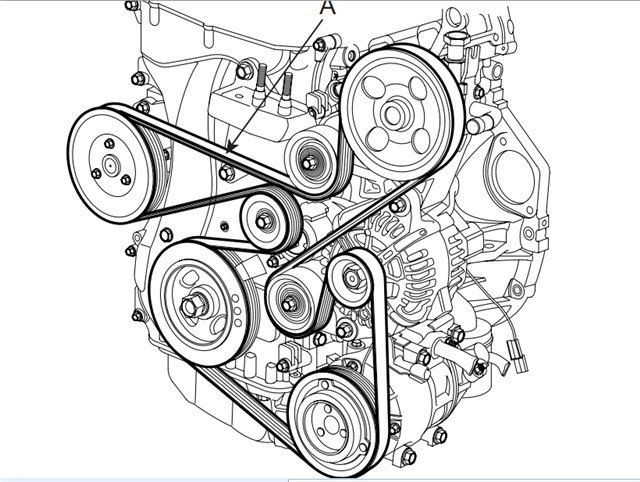 A