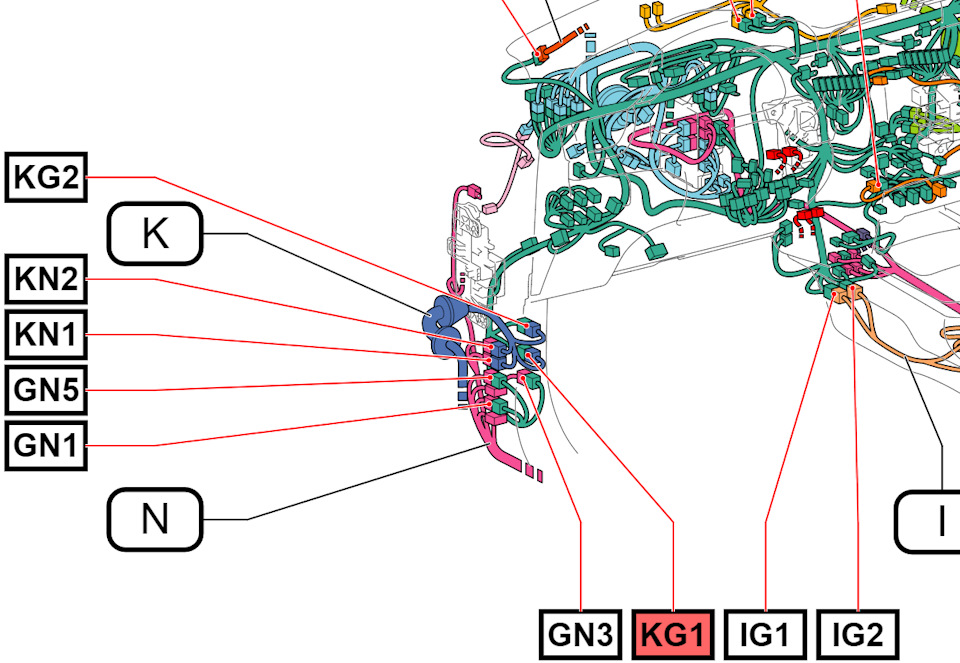 KG2
K
KN2
KN1
GN5
GN1
N
GN3
KG1
IG1
IG2
I