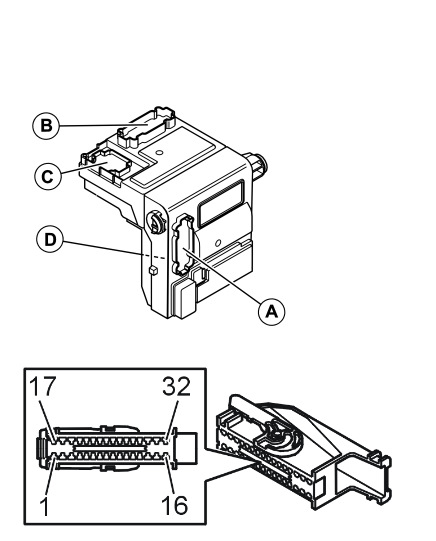 B

C

D

A

17

32

1

16