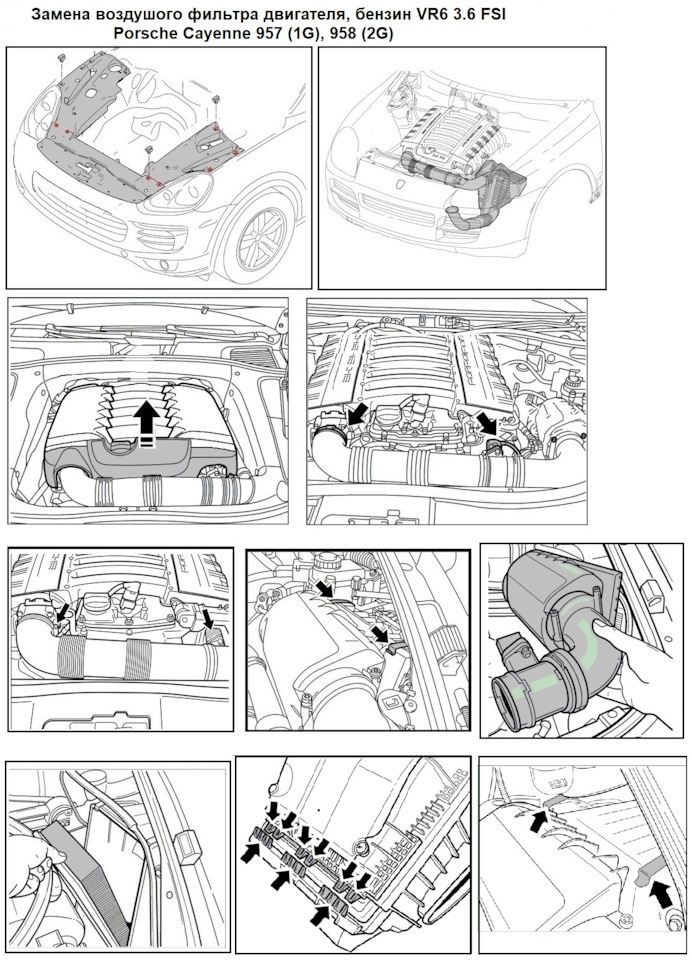 Замена воздушого фильтра двигателя, бензин VR6 3.6 FSI
Porsche Cayenne 957 (1G), 958 (2G)