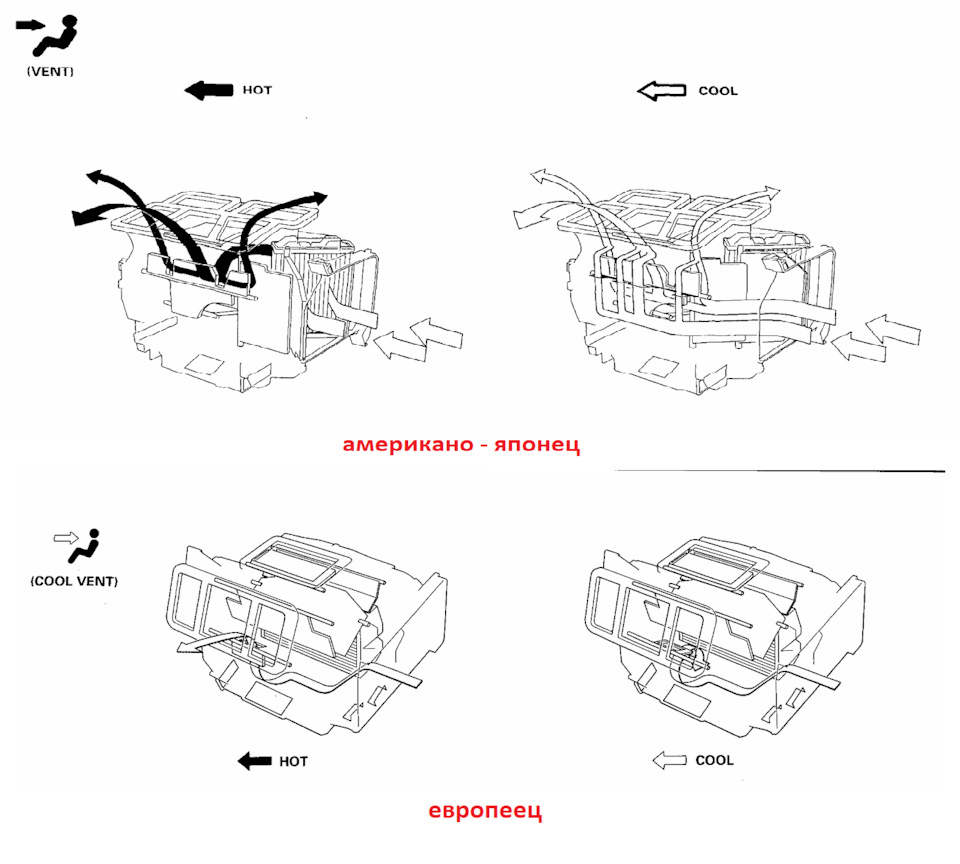 (VENT)

HOT

COOL

американо - японец

(COOL VENT)

HOT

COOL

европеец