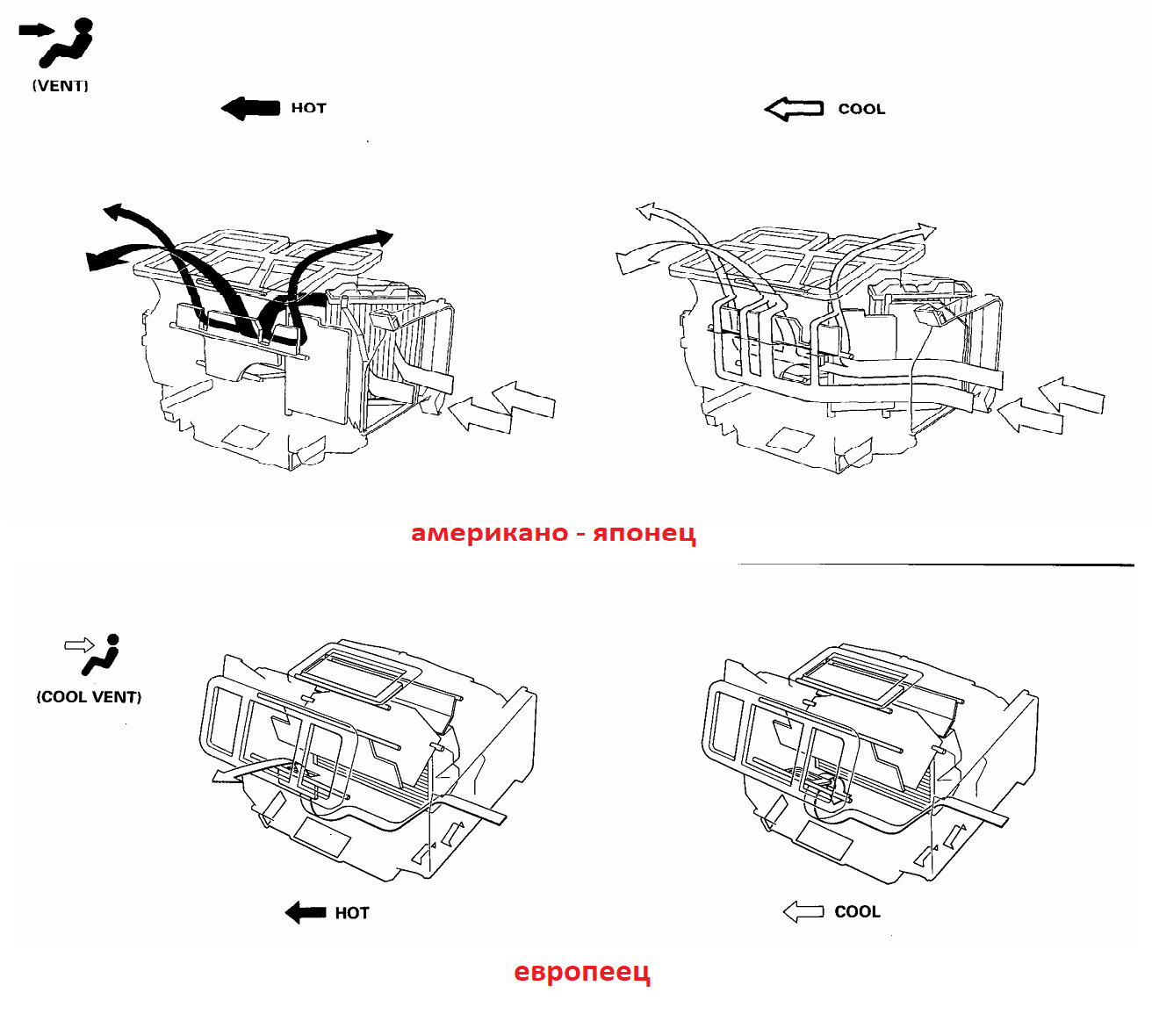 (VENT)

HOT

COOL

американо - японец

(COOL VENT)

HOT

COOL

европеец