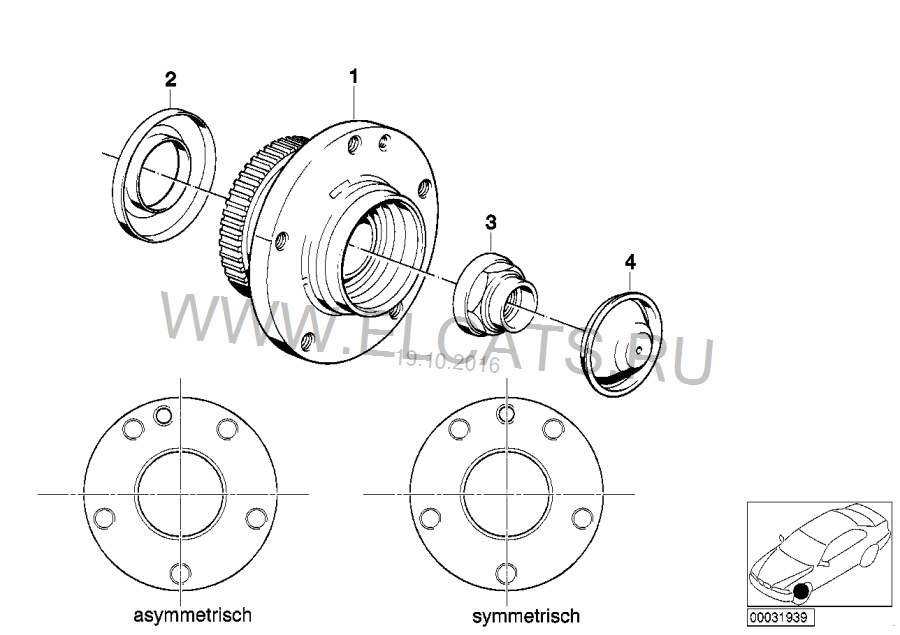 2
1
3
4
WWW.ELCATS.RU
19.10.2016
asymmetrisch
symmetrisch
00031939