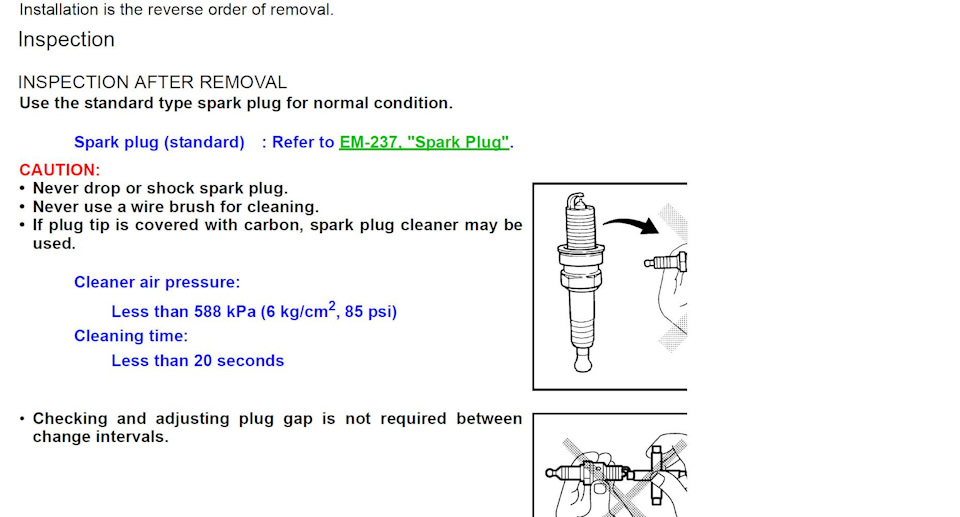 Installation is the reverse order of removal.

Inspection

INSPECTION AFTER REMOVAL
Use the standard type spark plug for normal condition.

Spark plug (standard) : Refer to EM-237, "Spark Plug".

CAUTION:
• Never drop or shock spark plug.
• Never use a wire brush for cleaning.
• If plug tip is covered with carbon, spark plug cleaner may be used.

Cleaner air pressure:
Less than 588 kPa (6 kg/cm$^2$, 85 psi)
Cleaning time:
Less than 20 seconds

• Checking and adjusting plug gap is not required between change intervals.