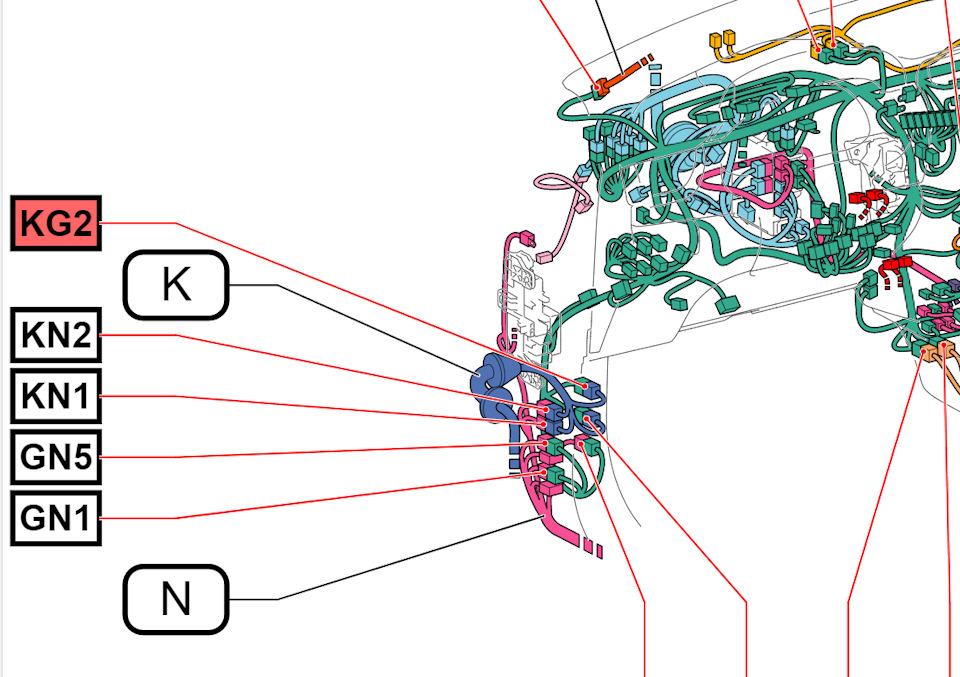 KG2

K

KN2

KN1

GN5

GN1

N