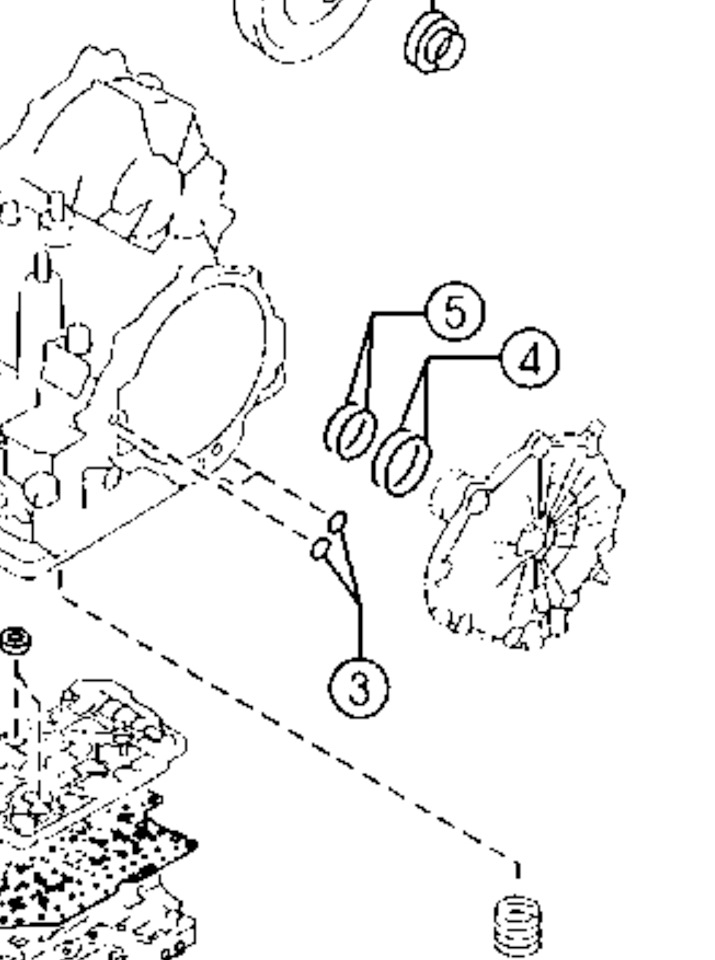 5
4
3