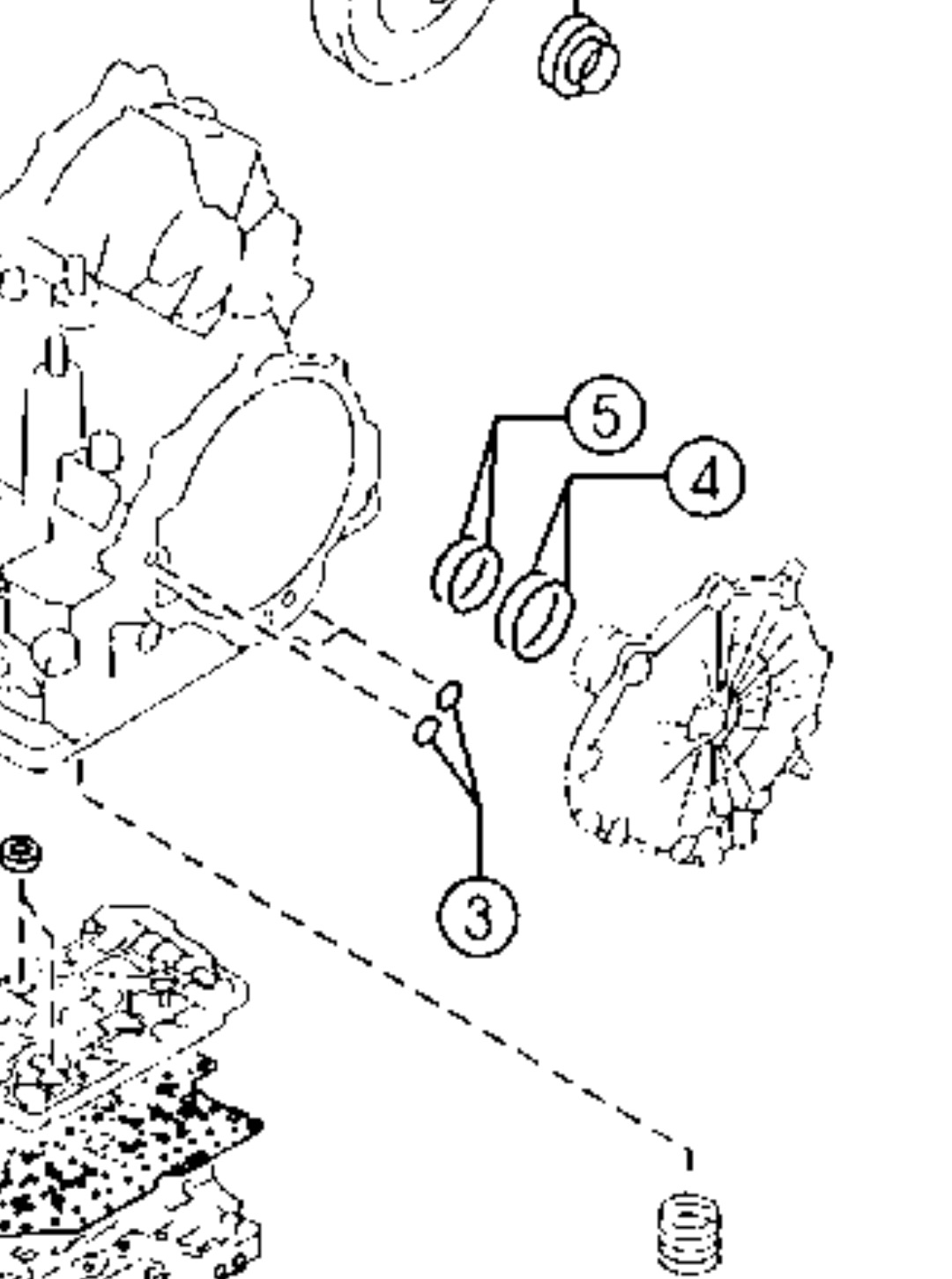 5
4
3