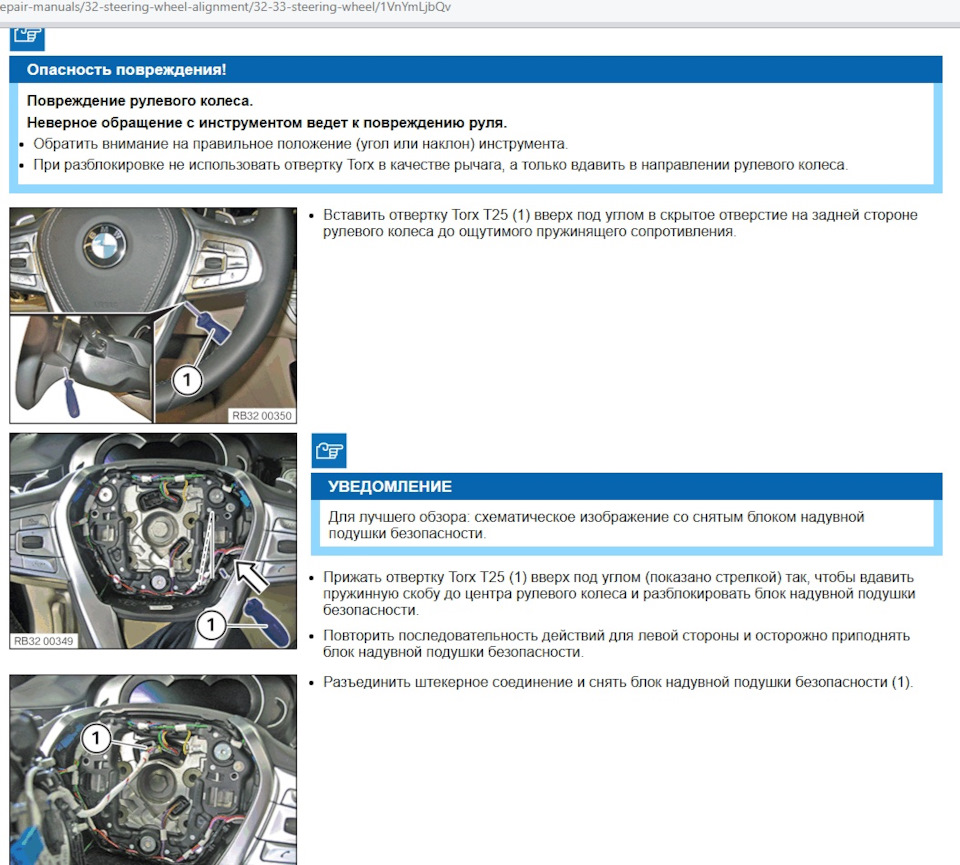 epair-manuals/32-steering-wheel-alignment/32-33-steering-wheel/1VnYmLjbQv

Опасность повреждения!

Повреждение рулевого колеса.

Неверное обращение с инструментом ведет к повреждению руля.

• Обратить внимание на правильное положение (угол или наклон) инструмента.

• При разблокировке не использовать отвертку Torx в качестве рычага, а только вдавить в направлении рулевого колеса.

1

RB32 00350

• Вставить отвертку Torx T25 (1) вверх под углом в скрытое отверстие на задней стороне рулевого колеса до ощутимого пружинящего сопротивления.

1

RB32 00349

УВЕДОМЛЕНИЕ

Для лучшего обзора: схематическое изображение со снятым блоком надувной подушки безопасности.

• Прижать отвертку Torx T25 (1) вверх под углом (показано стрелкой) так, чтобы вдавить пружинную скобу до центра рулевого колеса и разблокировать блок надувной подушки безопасности.

• Повторить последовательность действий для левой стороны и осторожно приподнять блок надувной подушки безопасности.

1

• Разъединить штекерное соединение и снять блок надувной подушки безопасности (1).