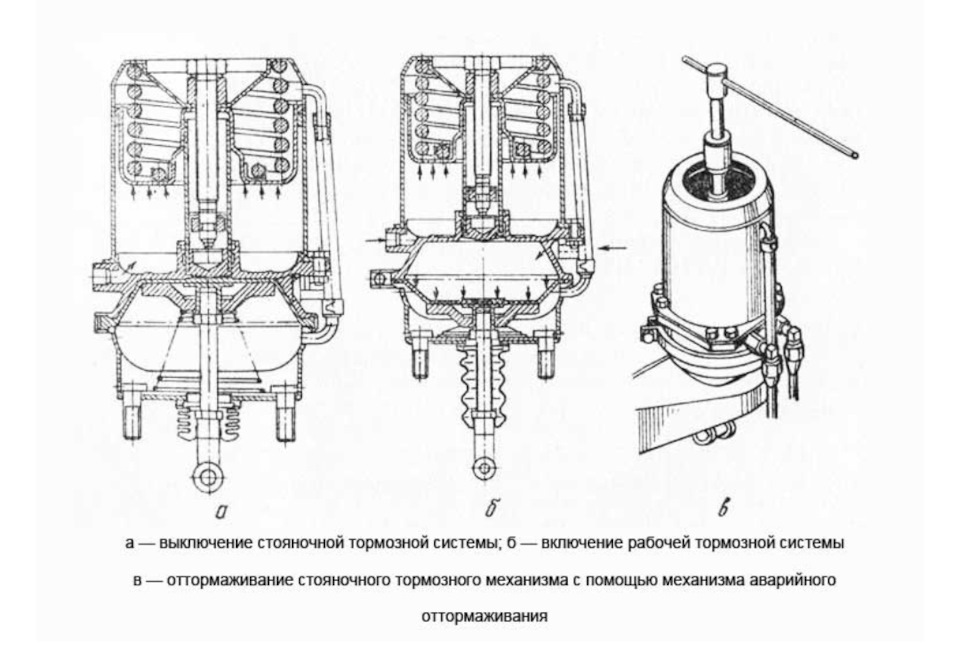 а

б

в

а — выключение стояночной тормозной системы; б — включение рабочей тормозной системы

в — оттормаживание стояночного тормозного механизма с помощью механизма аварийного оттормаживания