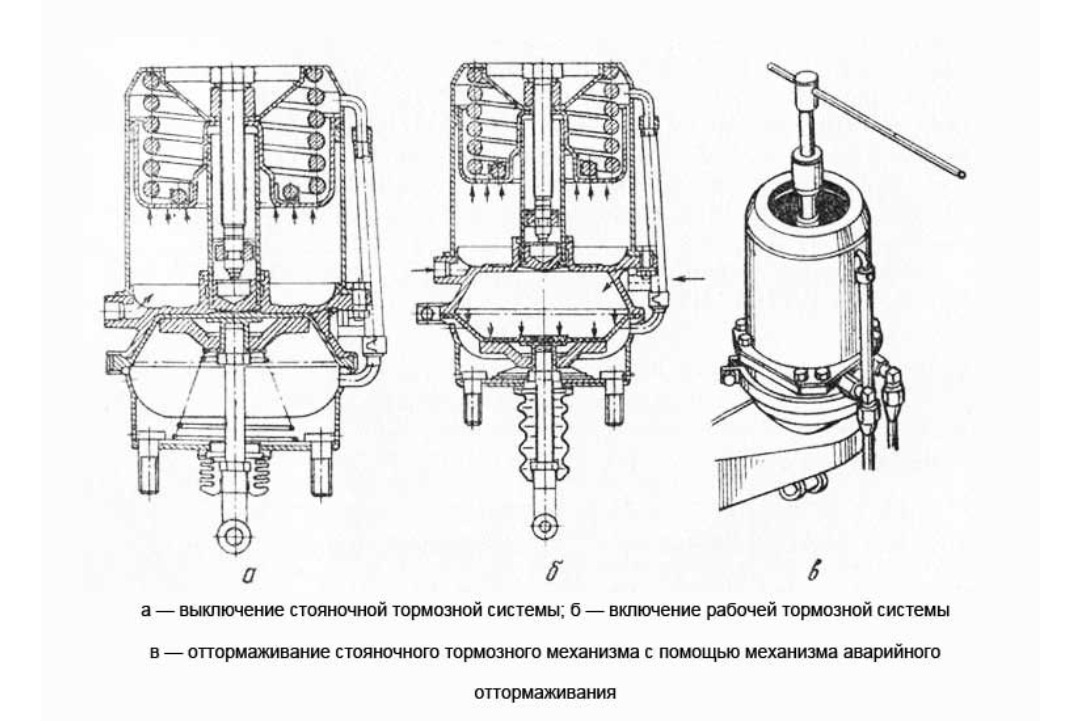 а

б

в

а — выключение стояночной тормозной системы; б — включение рабочей тормозной системы

в — оттормаживание стояночного тормозного механизма с помощью механизма аварийного оттормаживания